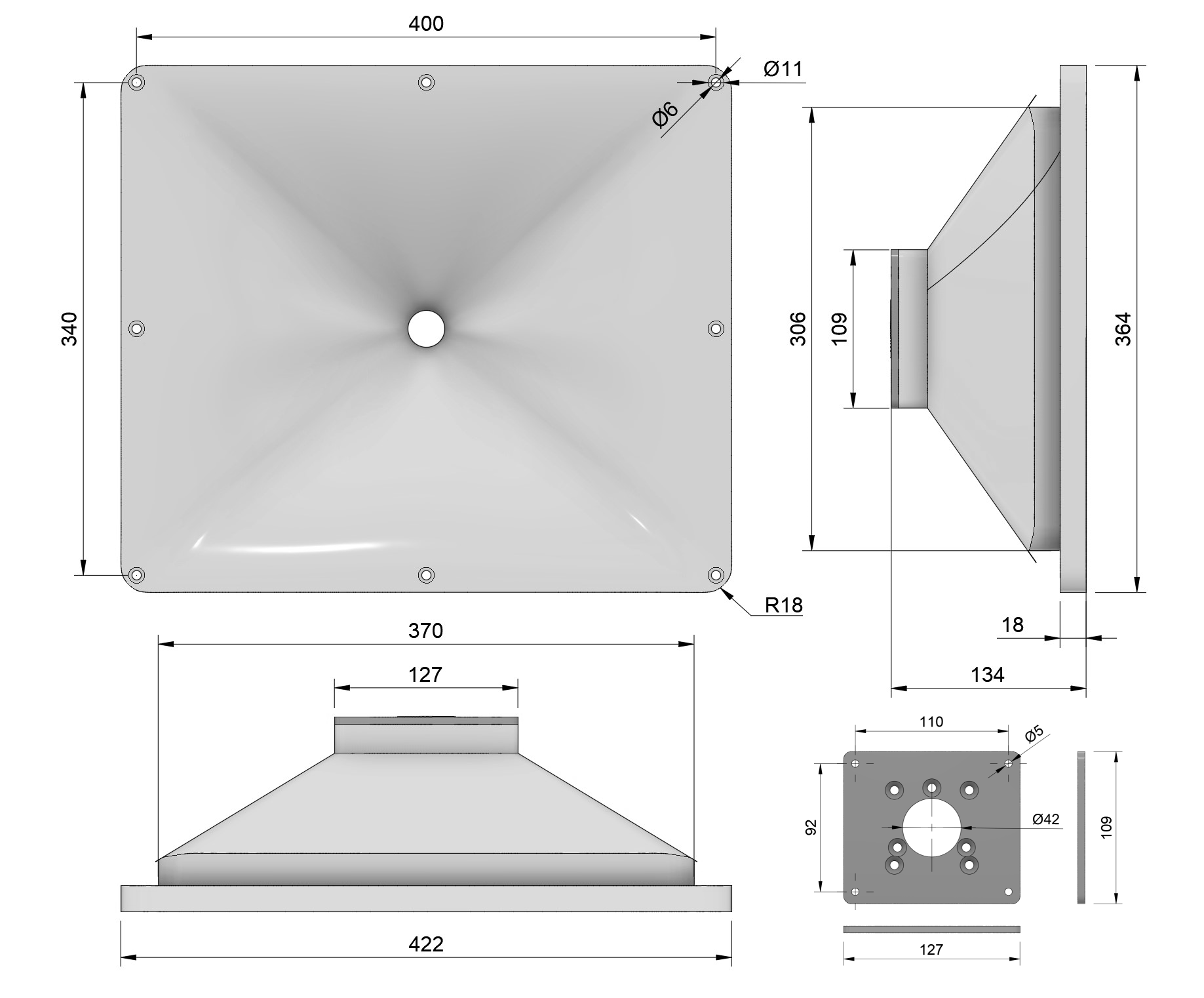 400

Ø11

Ø6

340

R18

306

109

364

18

134

370

127

422

110

Ø5

92

Ø42

109

127